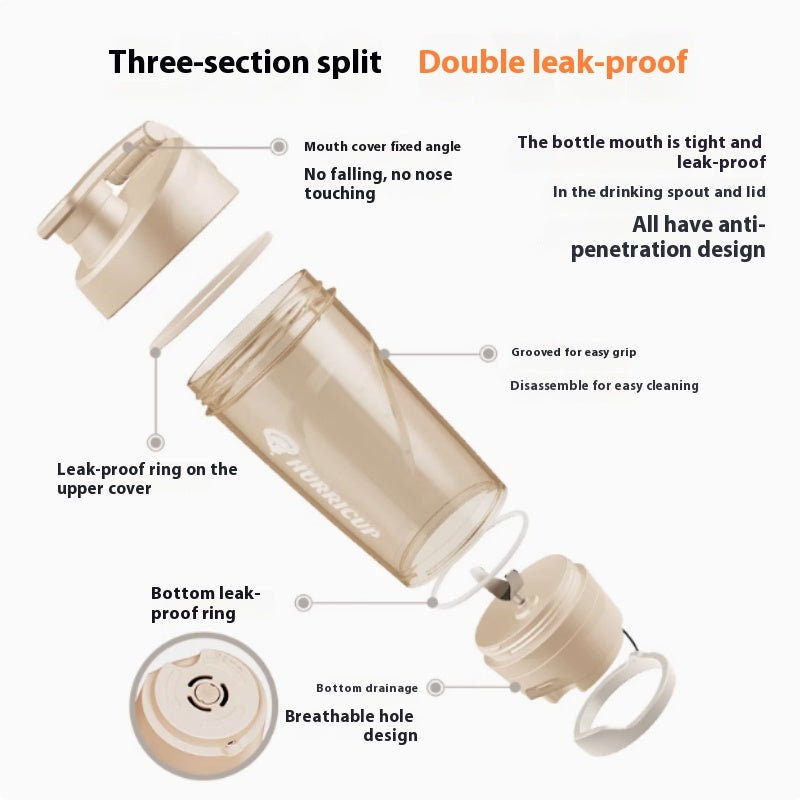 Three-section split Double leak-proof

Mouth cover fixed angle

No falling, no nose touching

The bottle mouth is tight and leak-proof

In the drinking spout and lid

All have anti-penetration design

Grooved for easy grip

Disassemble for easy cleaning

Leak-proof ring on the upper cover

HURRICUP

Bottom leak-proof ring

Bottom drainage

Breathable hole design